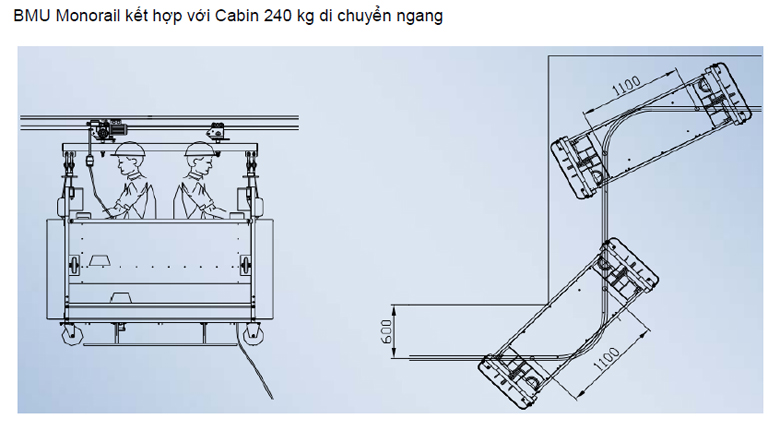 BMU Monorail kết hợp với Cabin 240 kg di chuyển ngang

1100

600

1100