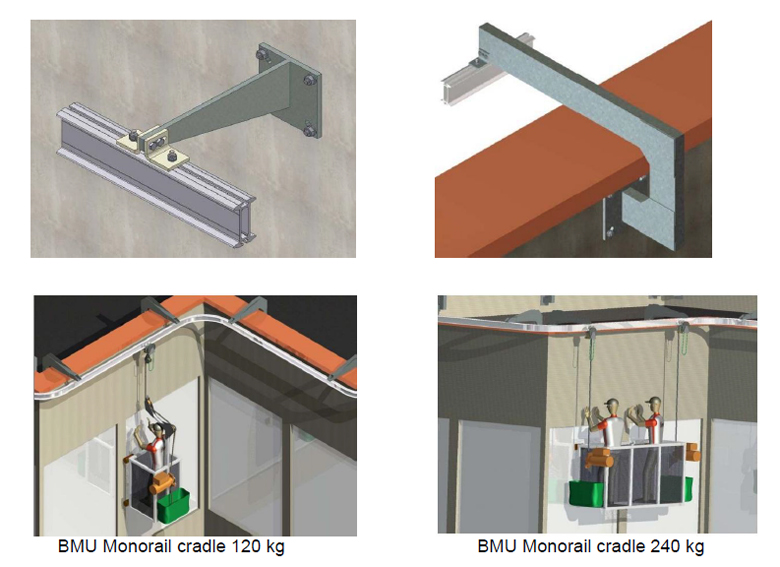 BMU Monorail cradle 120 kg

BMU Monorail cradle 240 kg